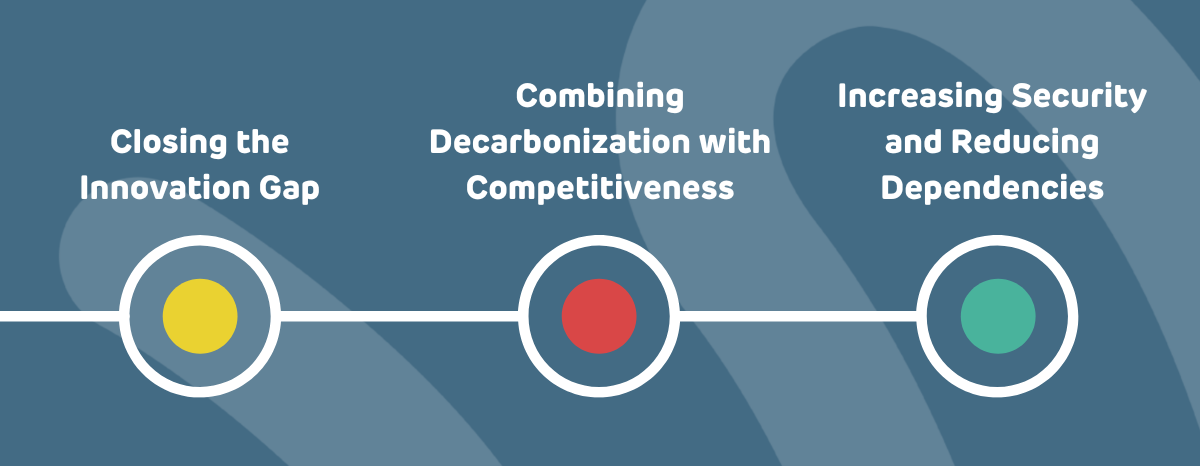 Closing the Innovation Gap

Combining Decarbonization with Competitiveness

Increasing Security and Reducing Dependencies